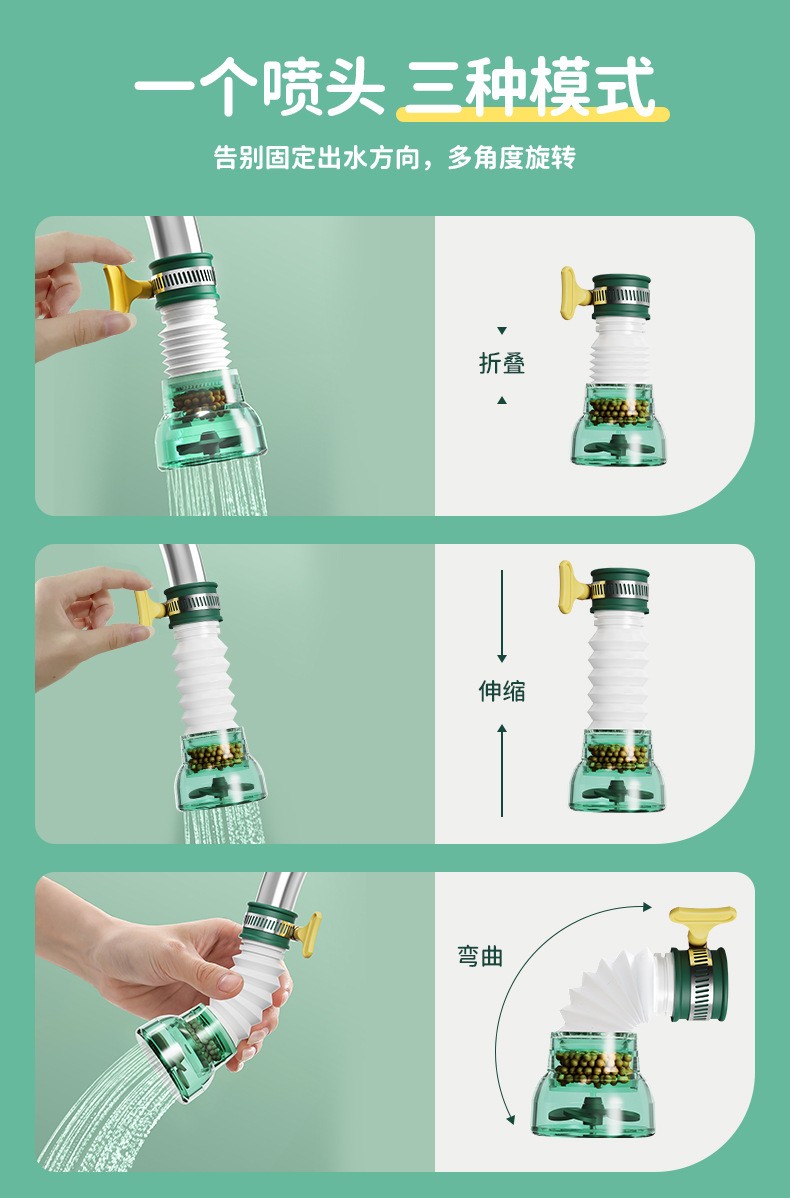 一个喷头 三种模式

告别固定出水方向，多角度旋转

折叠

伸缩

弯曲