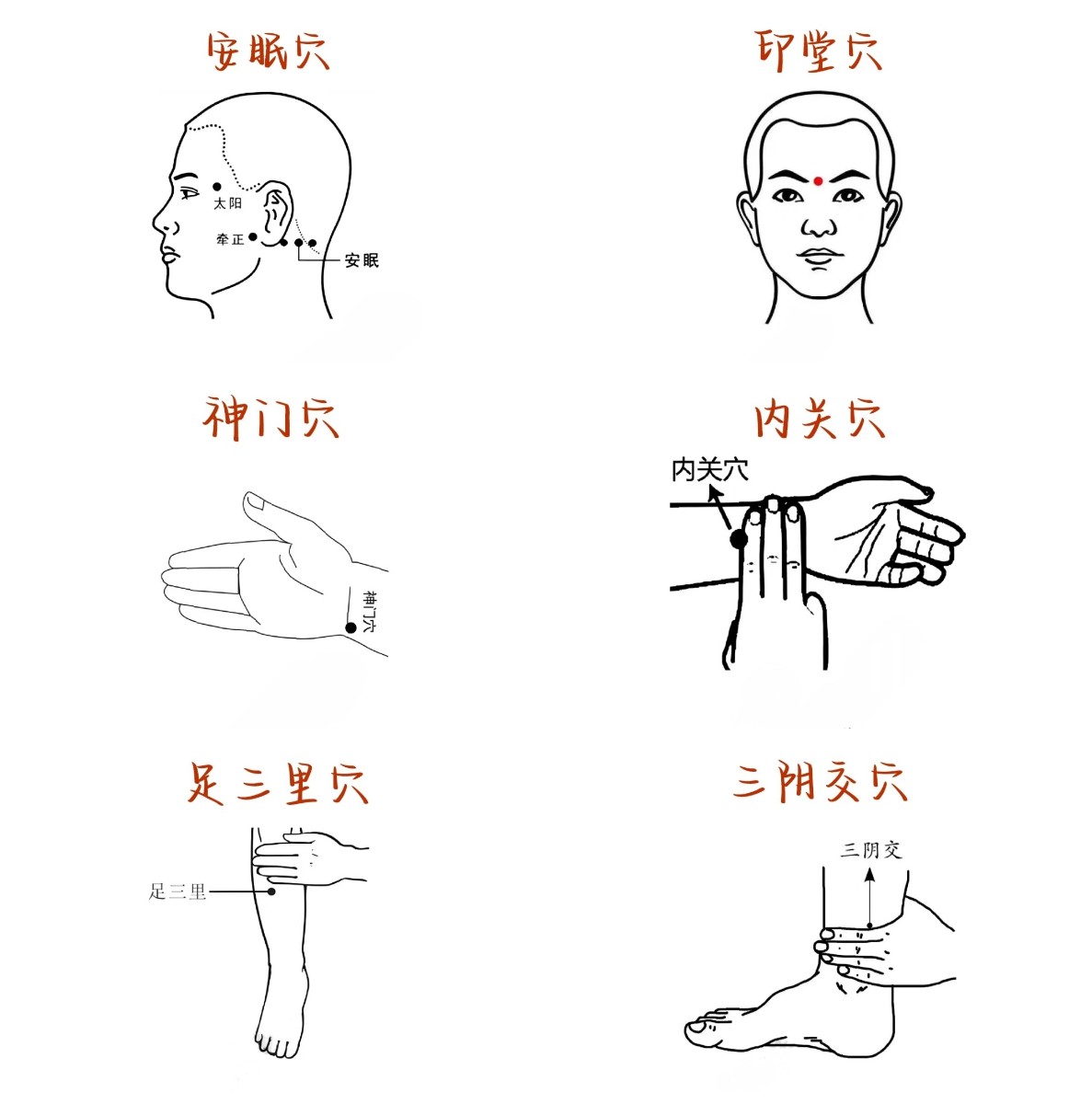 安眠穴

太阳
牵正
安眠

印堂穴

神门穴

神门穴

内关穴

内关穴

足三里穴

足三里

三阴交穴

三阴交